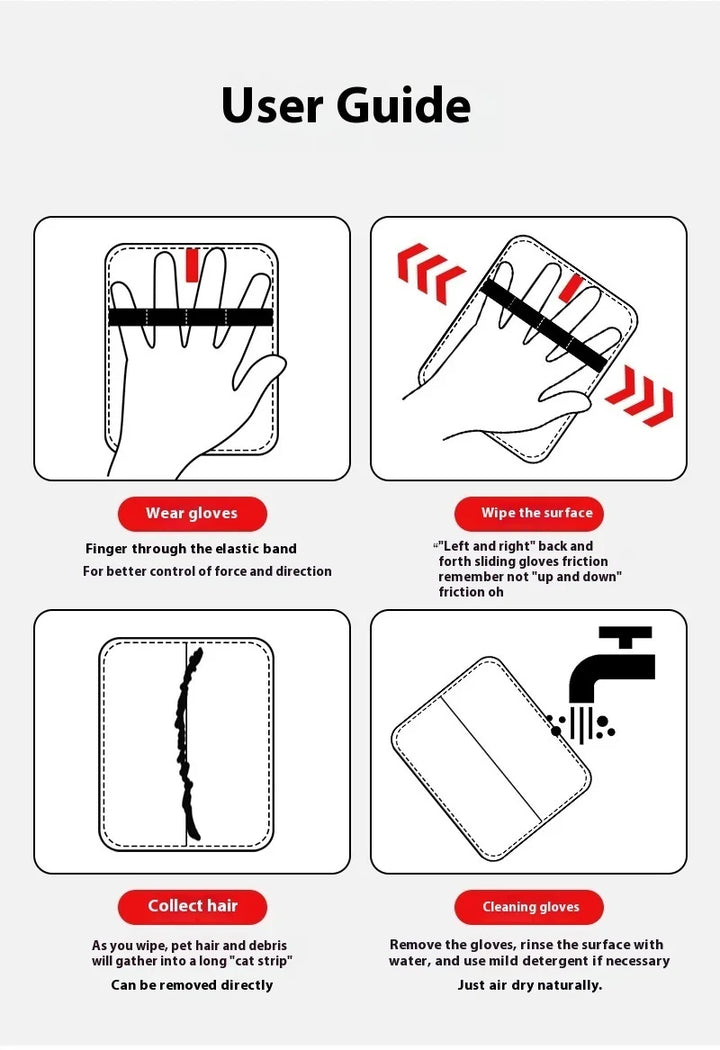 User Guide

Wear gloves

Finger through the elastic band
For better control of force and direction

Wipe the surface

“"Left and right" back and forth sliding gloves friction remember not "up and down" friction oh

Collect hair

As you wipe, pet hair and debris will gather into a long "cat strip"

Can be removed directly

Cleaning gloves

Remove the gloves, rinse the surface with water, and use mild detergent if necessary

Just air dry naturally.